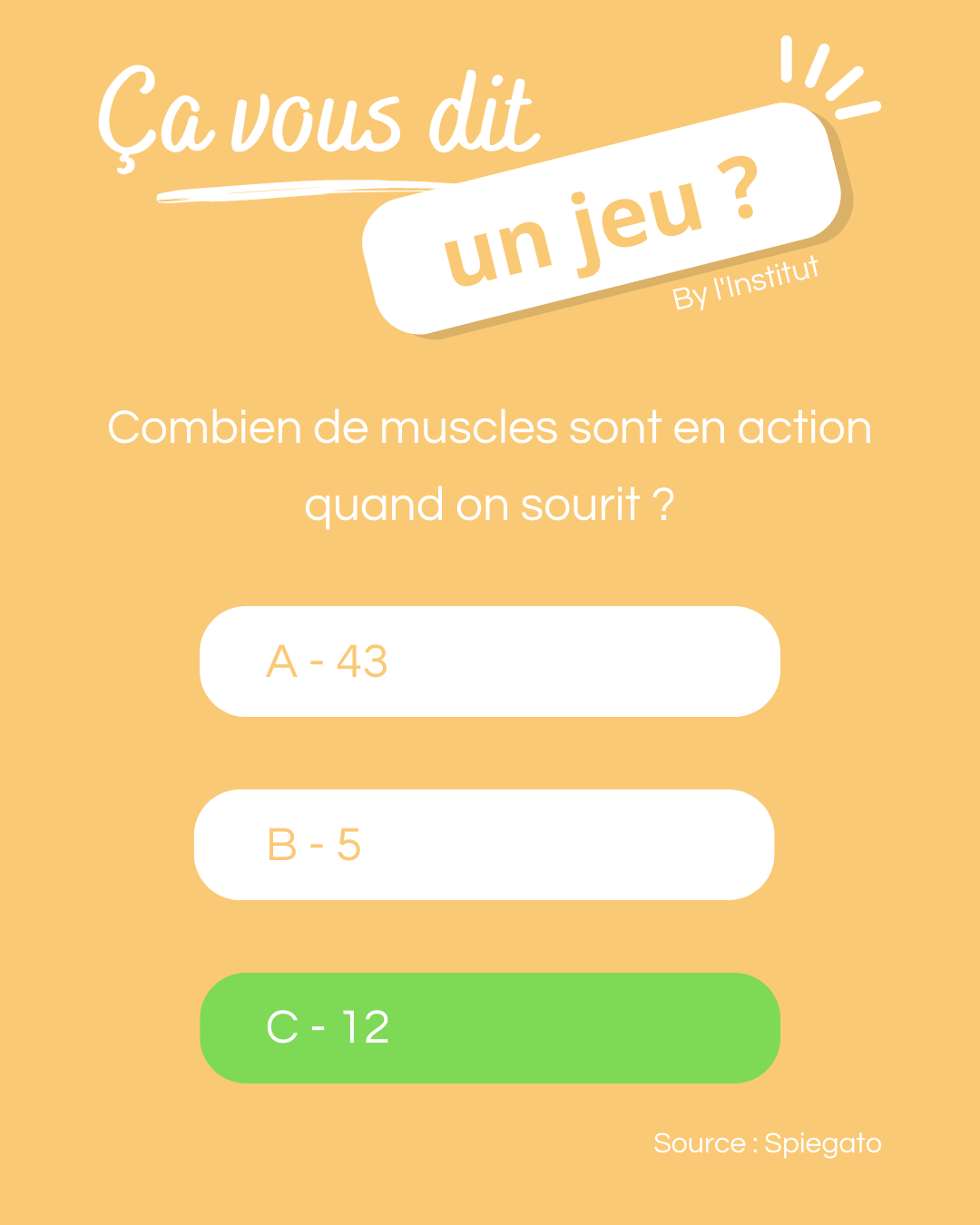 Ça vous dit

un jeu ?

By l'Institut

Combien de muscles sont en action quand on sourit ?

A - 43

B - 5

C - 12

Source : Spiegato